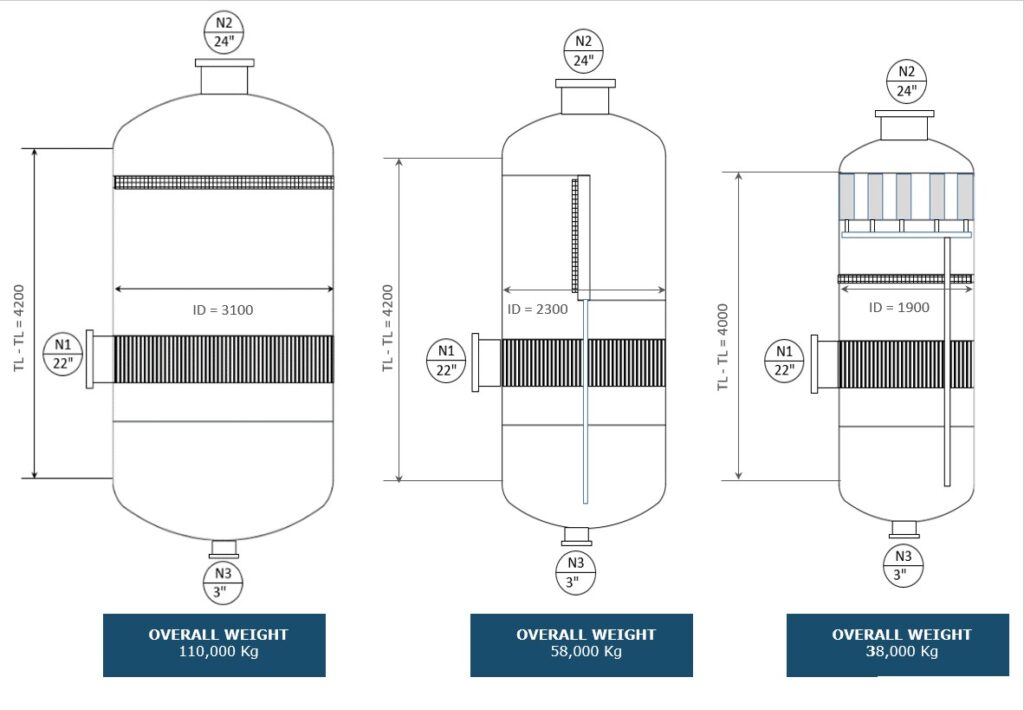 N2
24"

TL - TL = 4200

ID = 3100

N1
22"

N3
3"

OVERALL WEIGHT
110,000 Kg

N2
24"

TL - TL = 4200

ID = 2300

N1
22"

N3
3"

OVERALL WEIGHT
58,000 Kg

N2
24"

TL - TL = 4000

ID = 1900

N1
22"

N3
3"

OVERALL WEIGHT
38,000 Kg