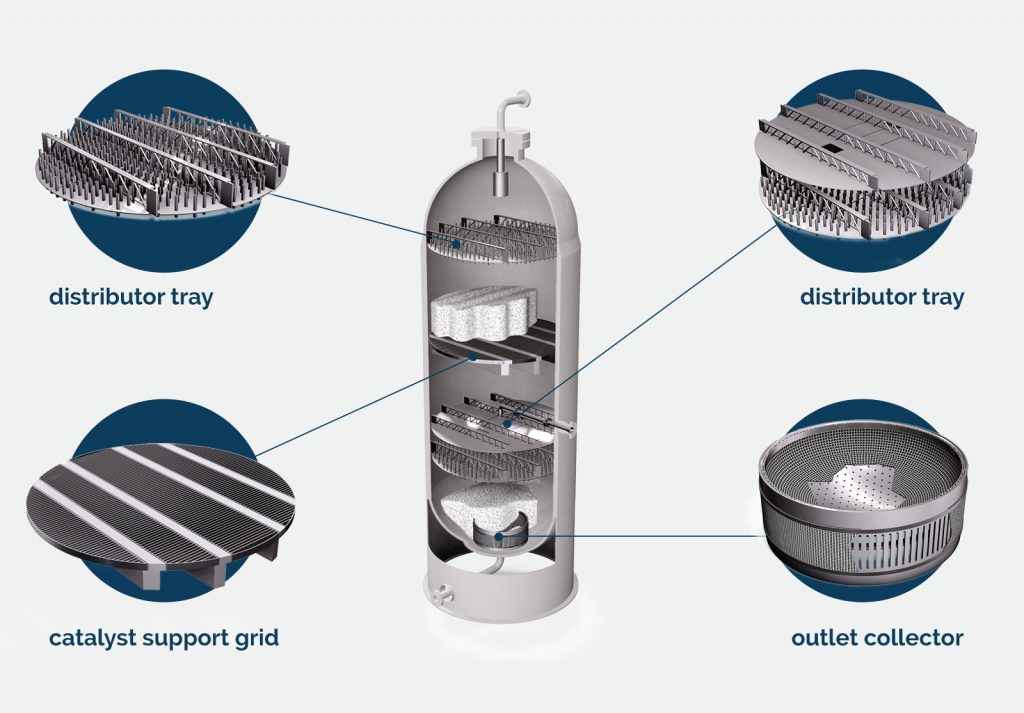 distributor tray

distributor tray

catalyst support grid

outlet collector